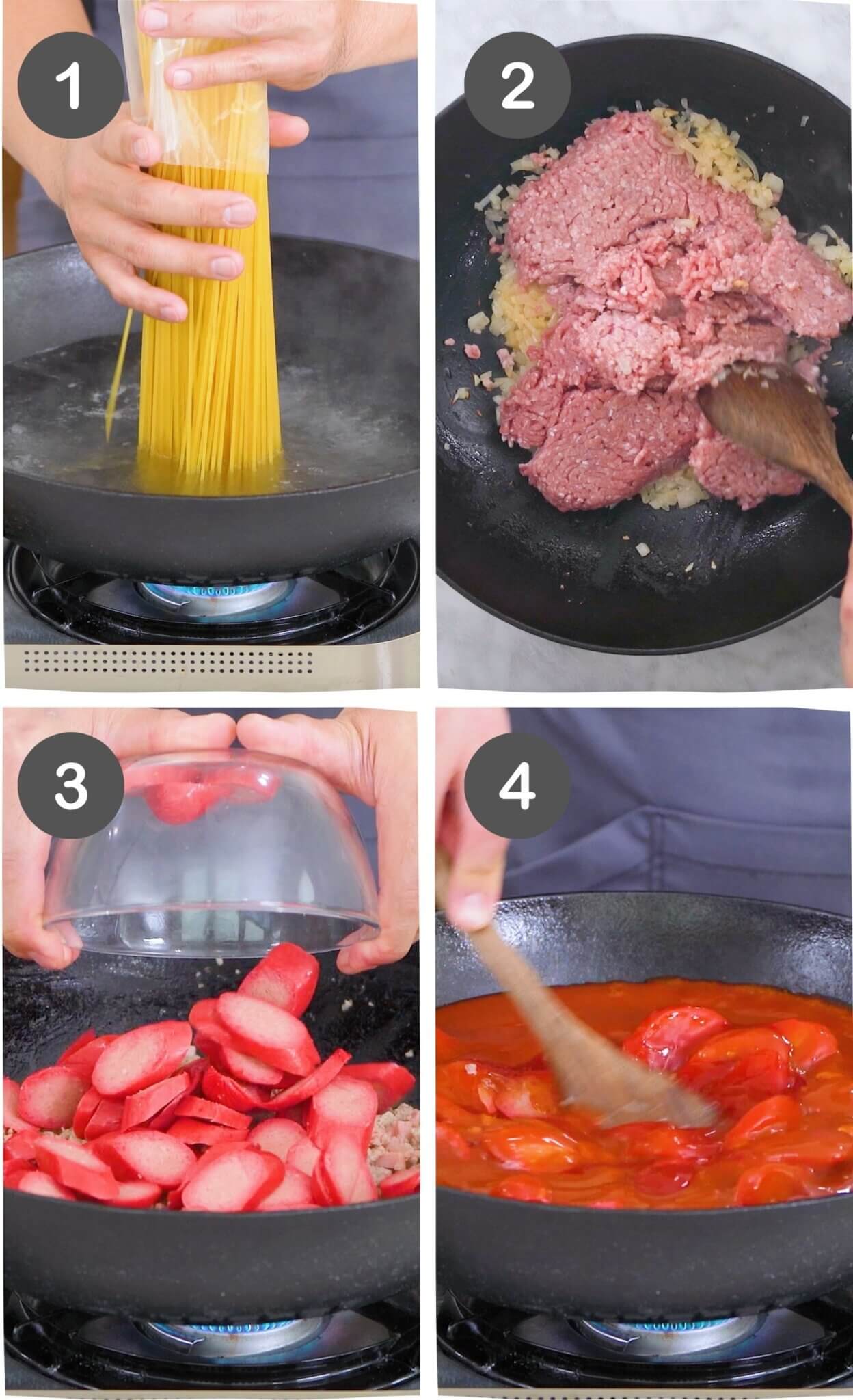 1

2

3

4