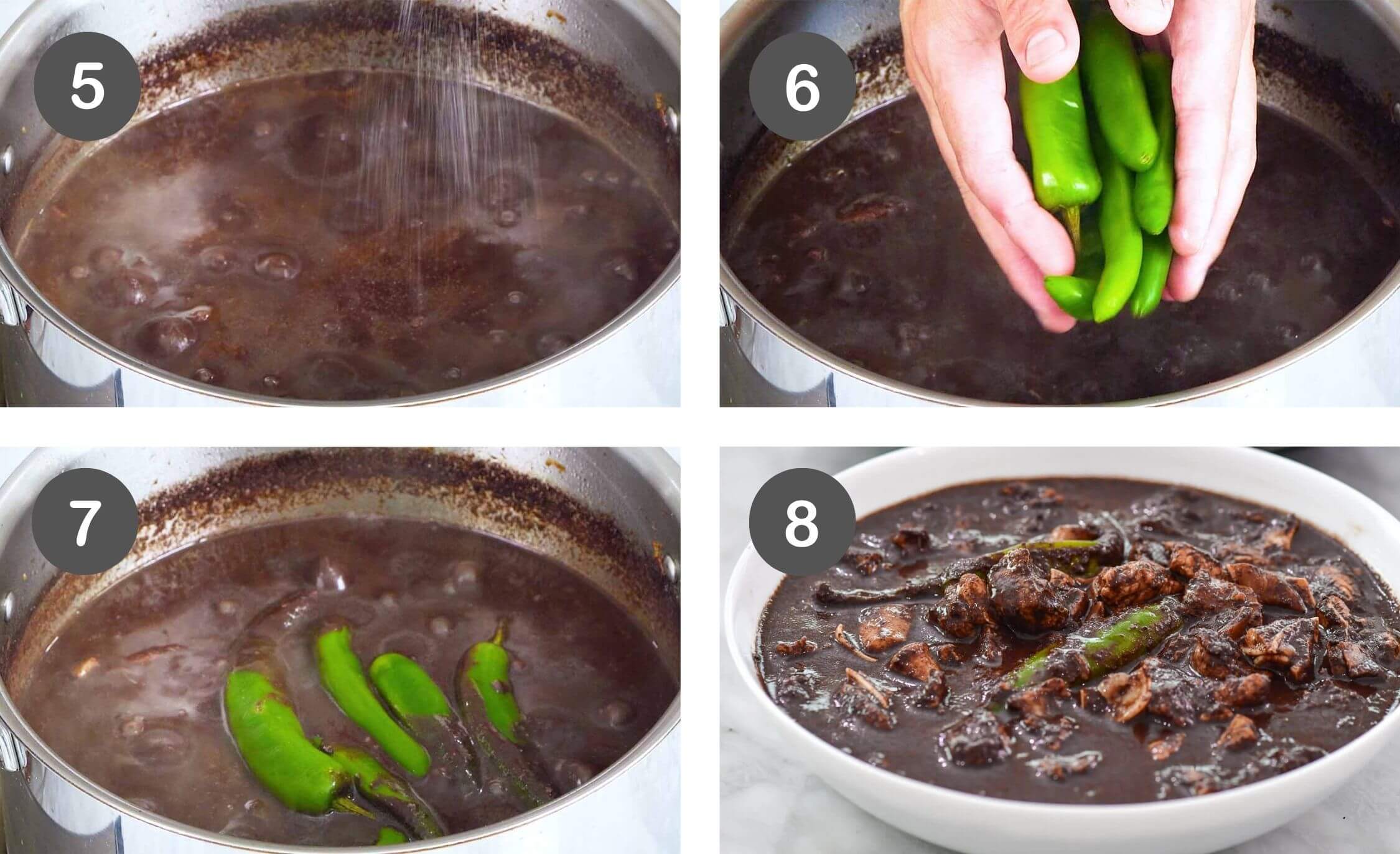 5

6

7

8