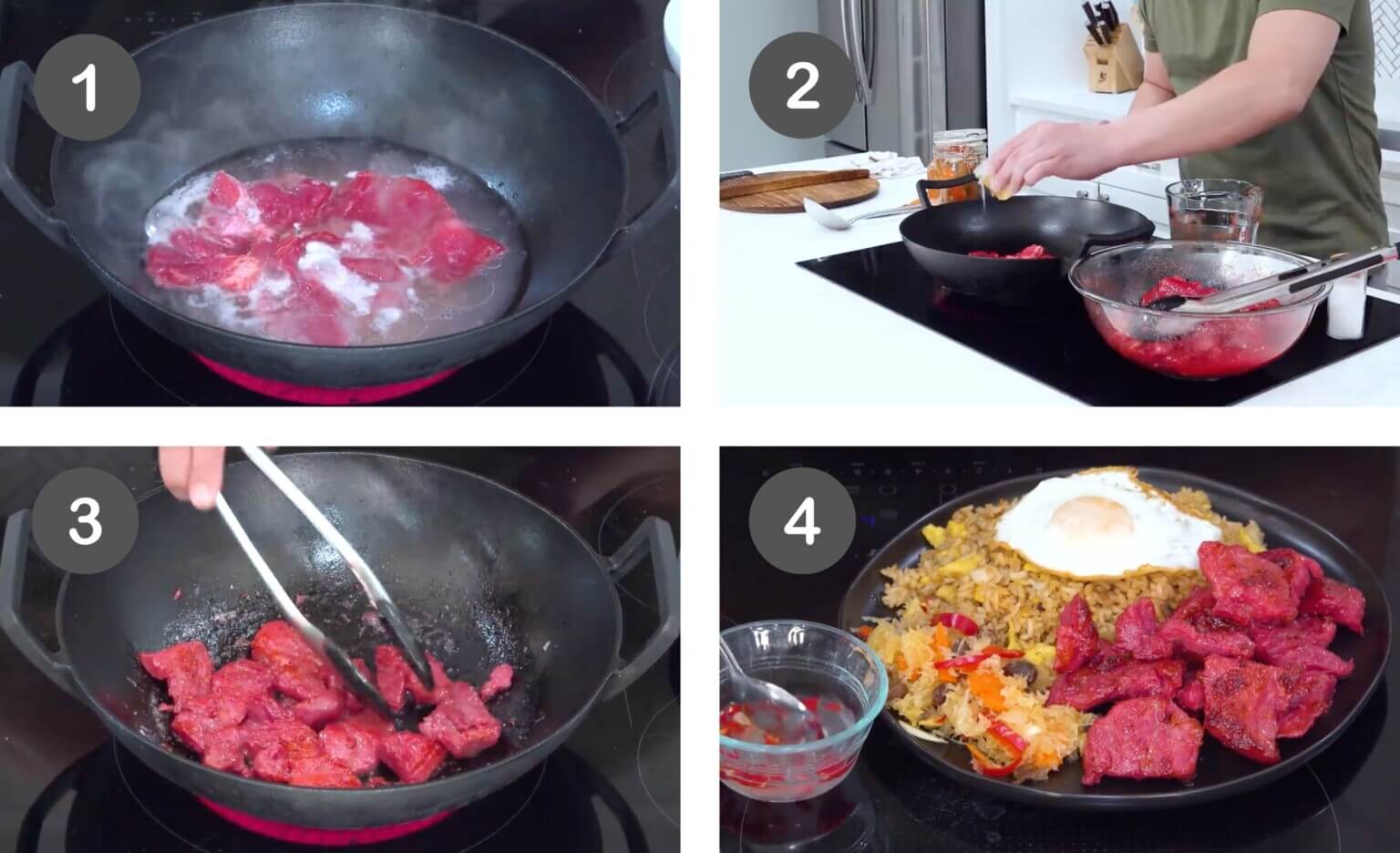 1
2
3
4