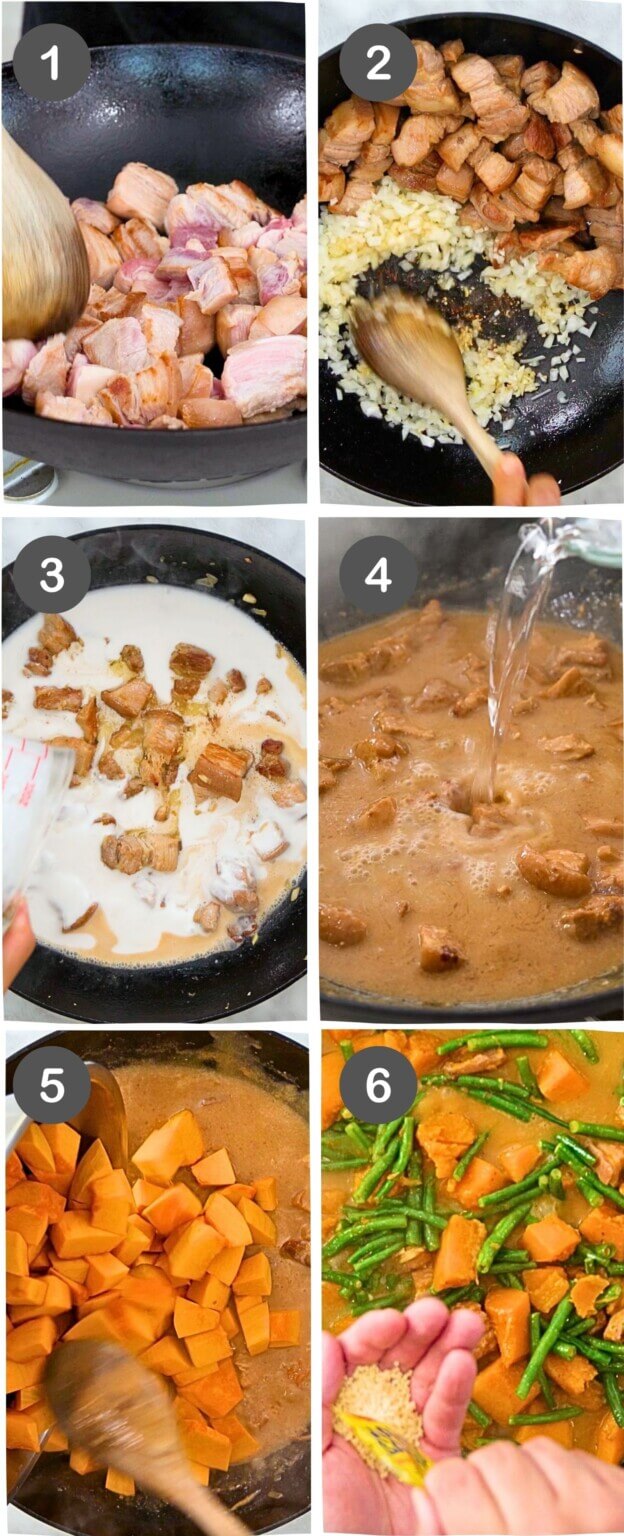 1
2
3
4
5
6