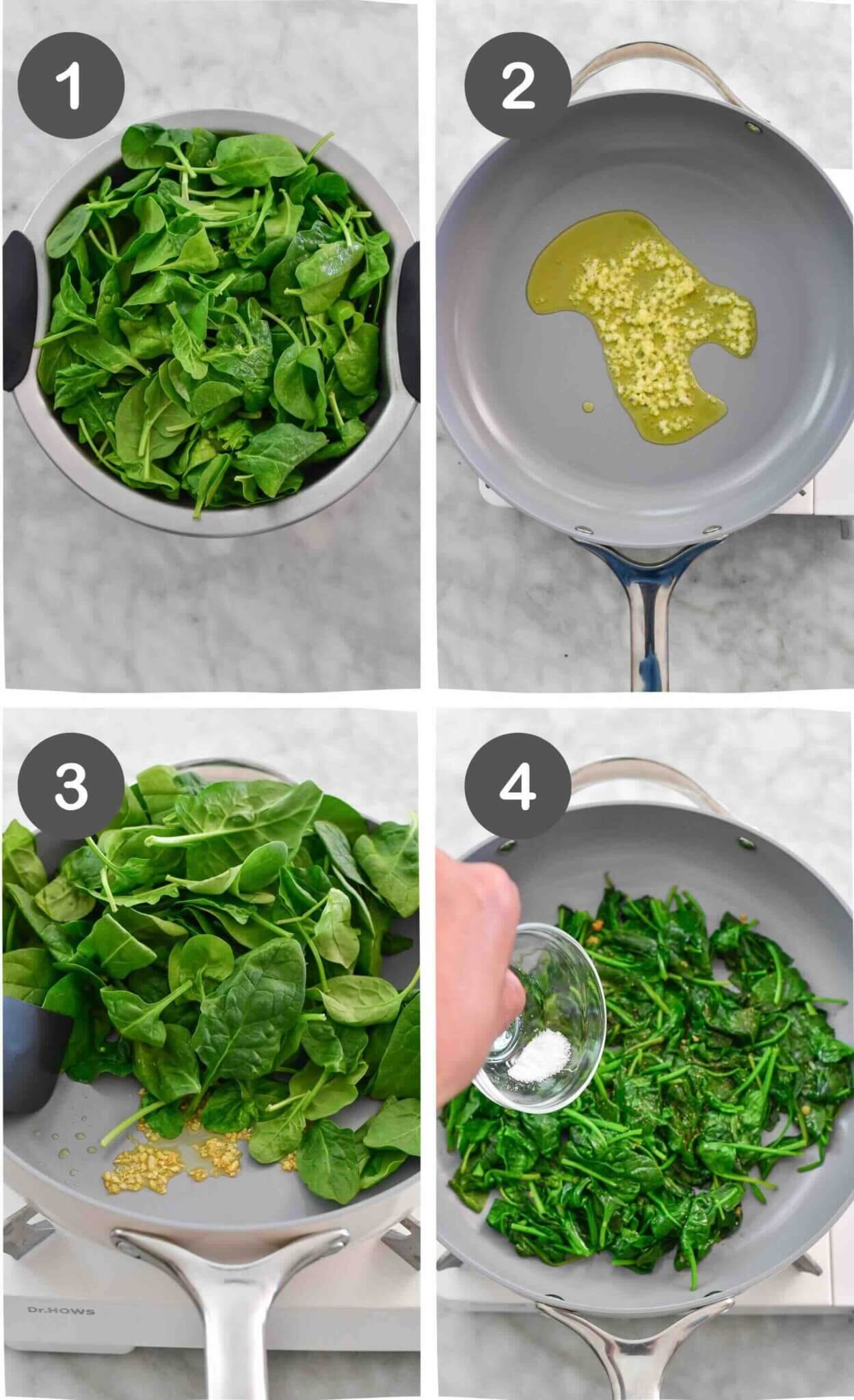 1

2

3

Dr.HOWS

4