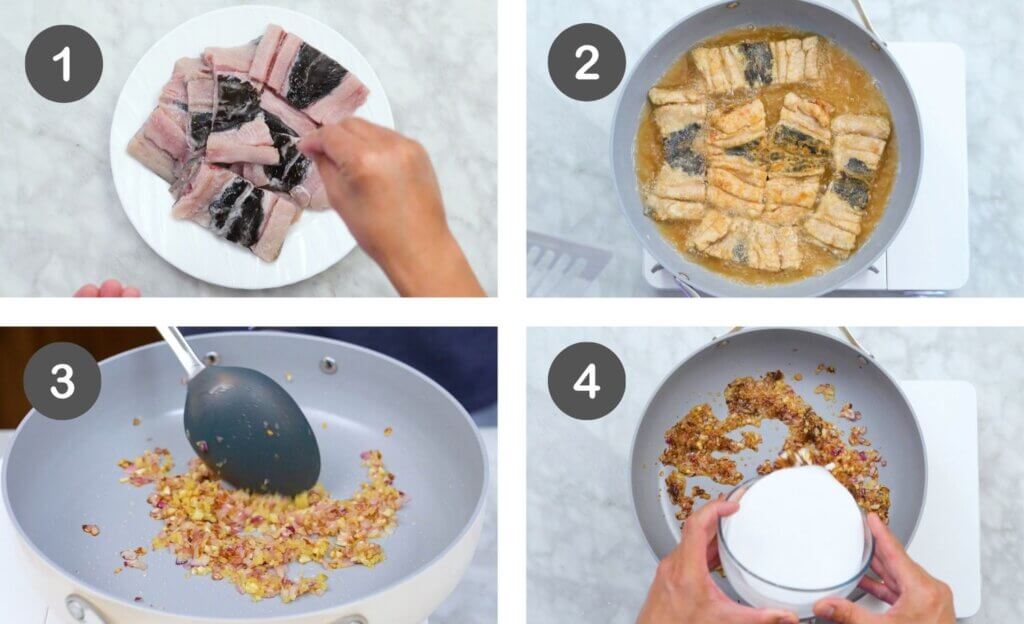 1

2

3

4