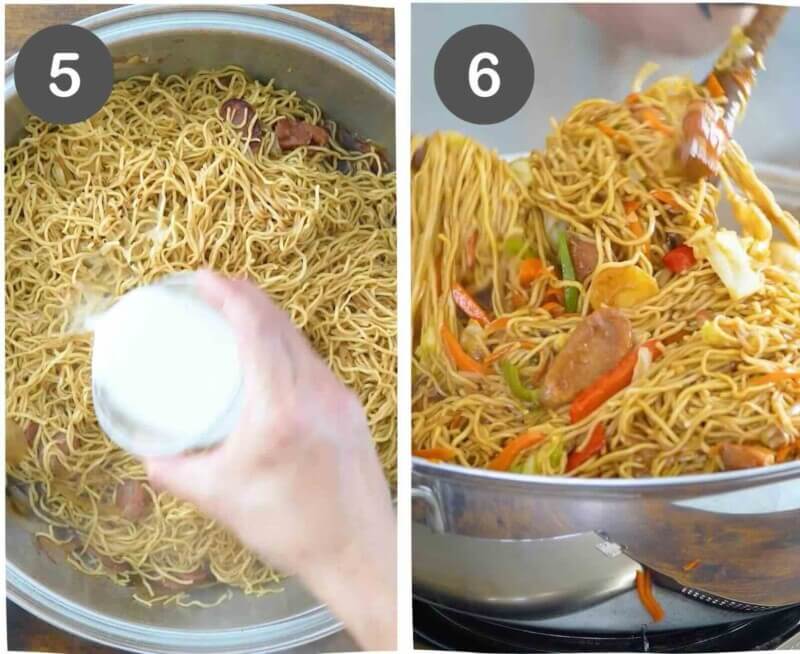 5

6