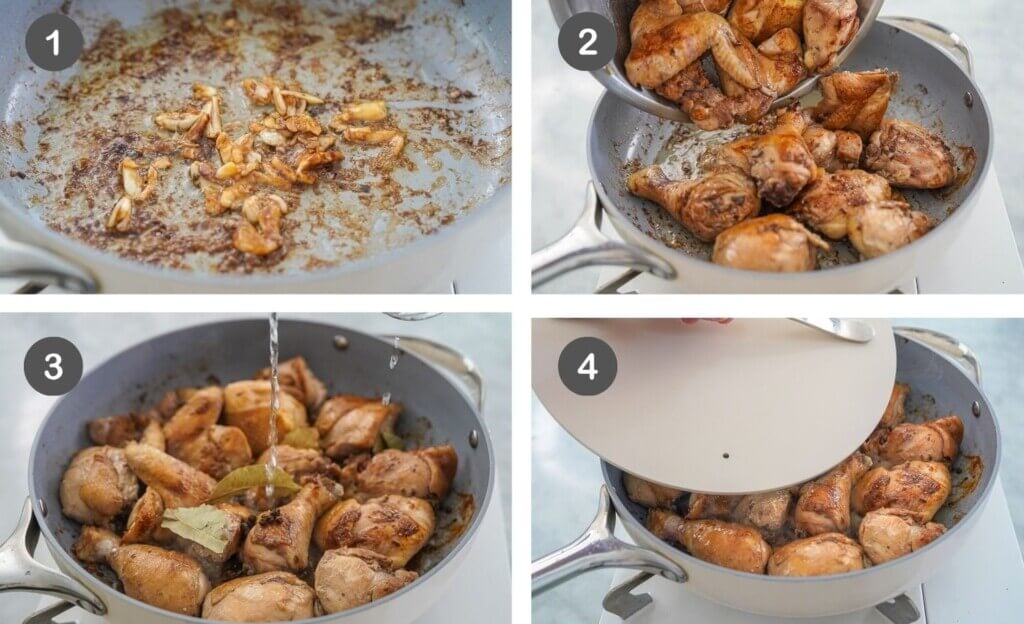 1

2

3

4