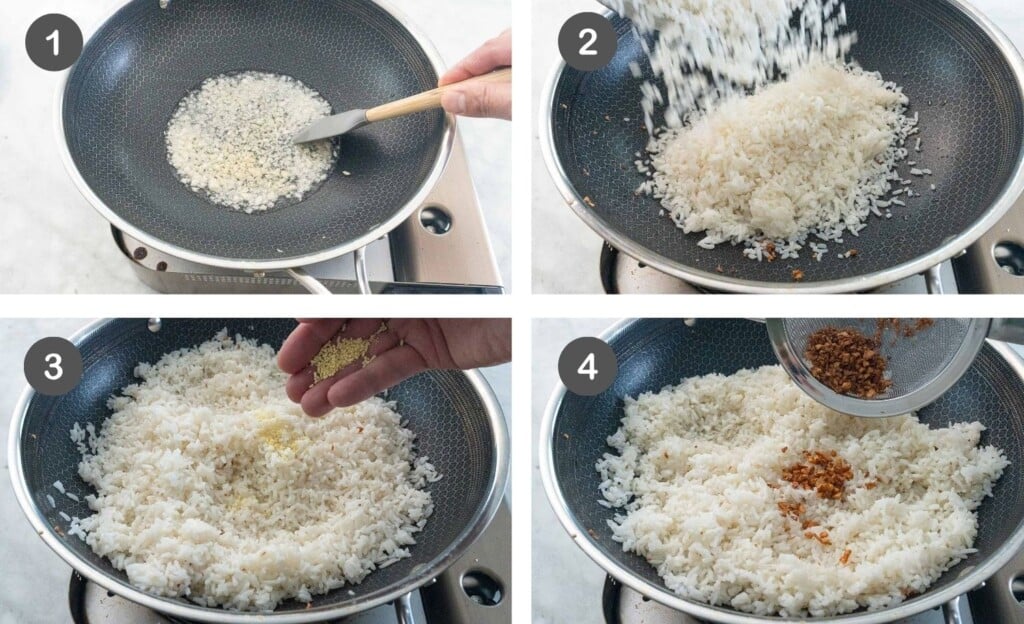 1

2

3

4