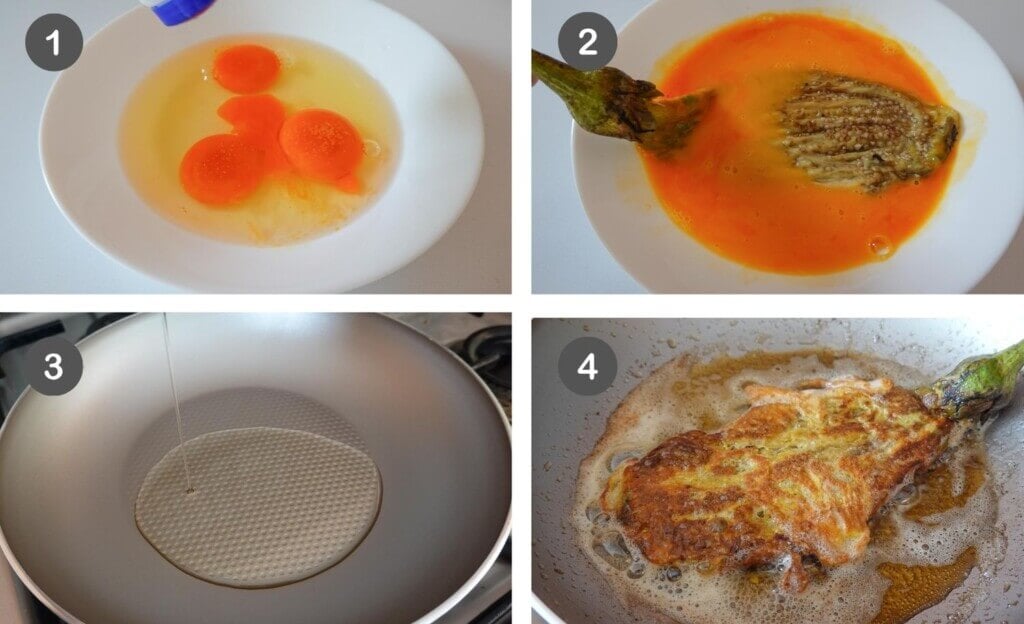 1

2

3

4